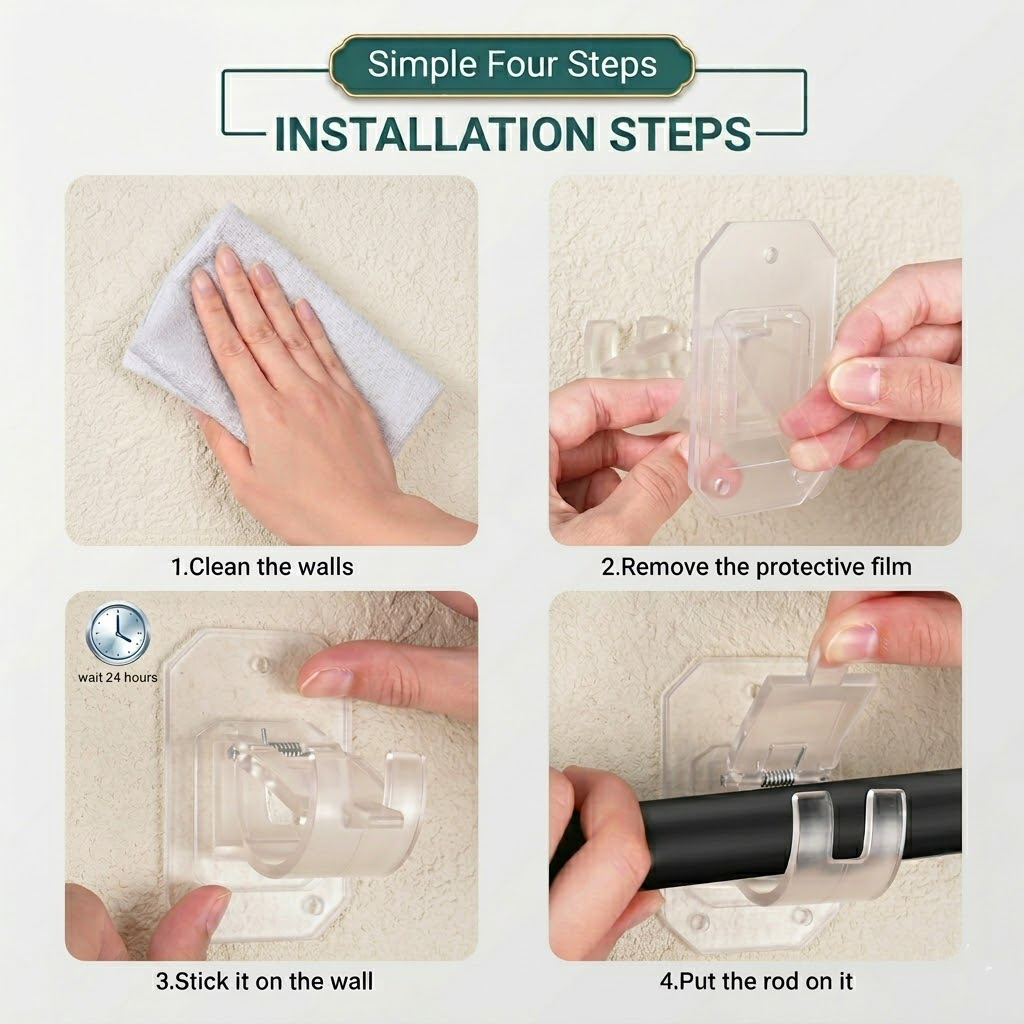 Simple Four Steps
INSTALLATION STEPS

1.Clean the walls

2.Remove the protective film

wait 24 hours

3.Stick it on the wall

4.Put the rod on it